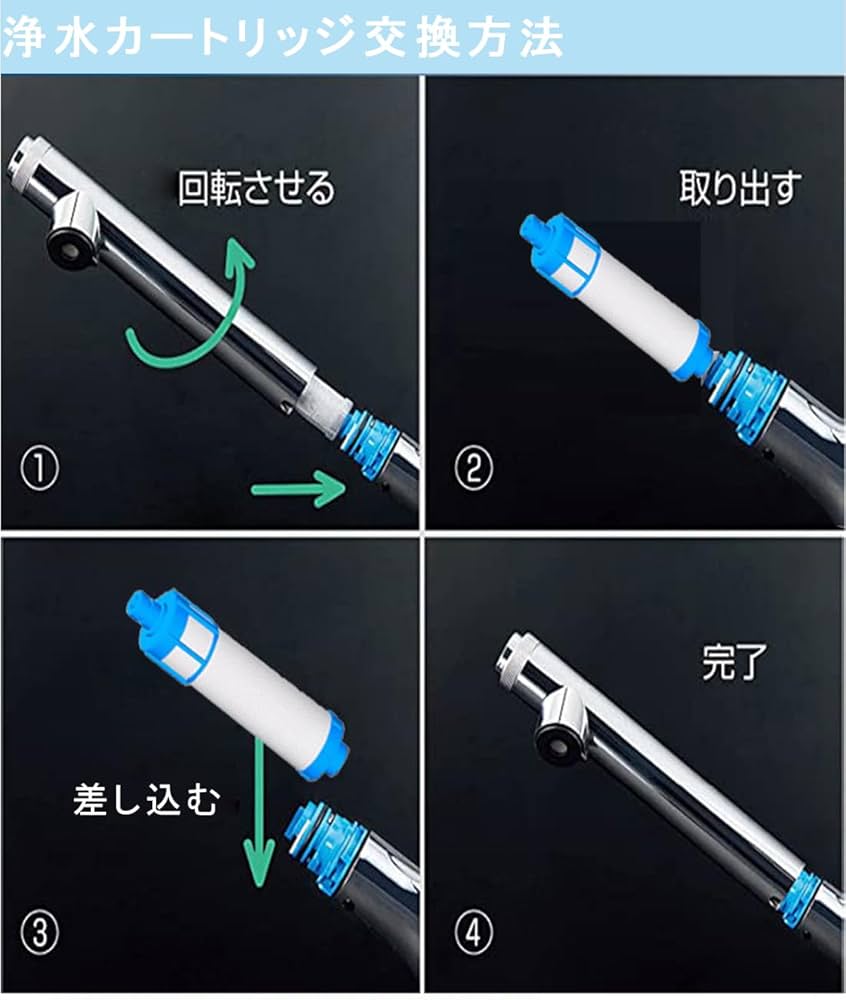 浄水カートリッジ交換方法

回転させる

①

取り出す

②

差し込む

③

完了

④